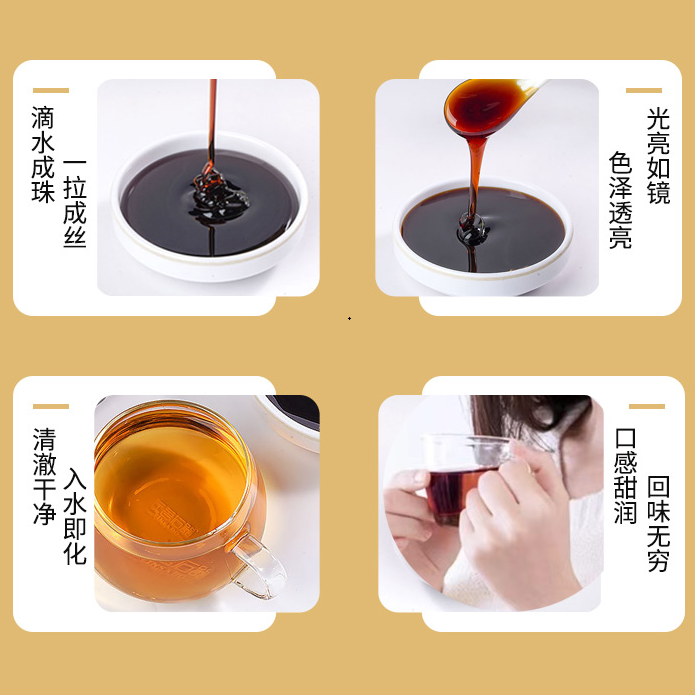 滴水成珠

一拉成丝

光亮如镜

色泽透亮

清澈干净

入水即化

口感甜润

回味无穷